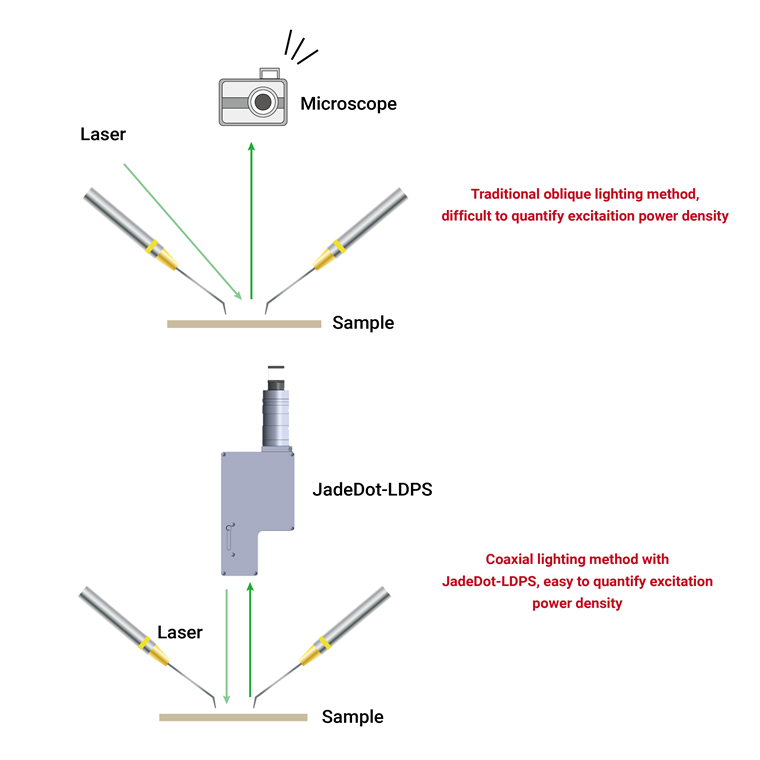 Microscope

Laser

Traditional oblique lighting method, difficult to quantify excitaition power density

Sample

JadeDot-LDPS

Coaxial lighting method with JadeDot-LDPS, easy to quantify excitation power density

Laser

Sample